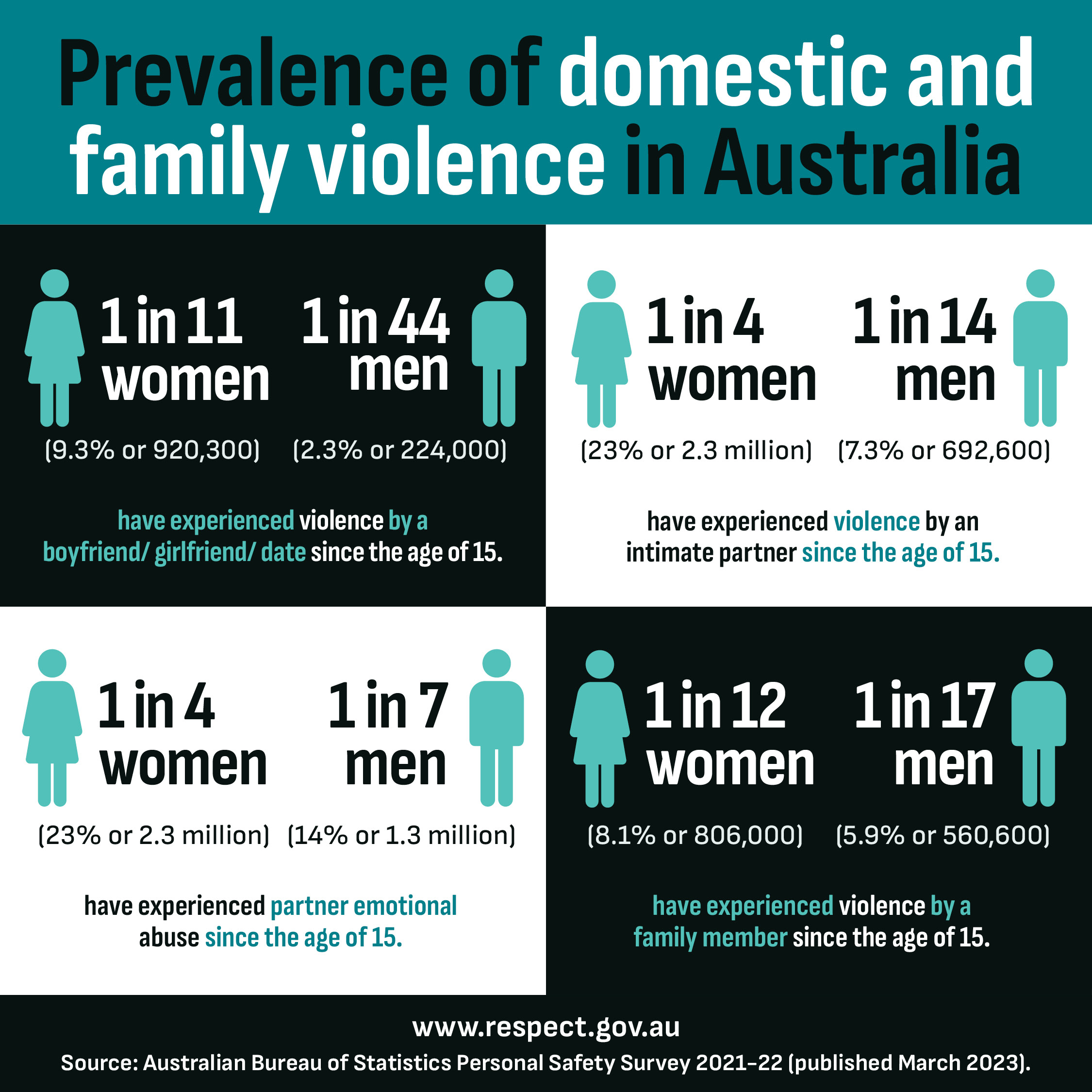 Prevalence of domestic and family violence in Australia

1 in 11 women
(9.3% or 920,300)

1 in 44 men
(2.3% or 224,000)

have experienced violence by a boyfriend/ girlfriend/ date since the age of 15.

1 in 4 women
(23% or 2.3 million)

1 in 14 men
(7.3% or 692,600)

have experienced violence by an intimate partner since the age of 15.

1 in 4 women
(23% or 2.3 million)

1 in 7 men
(14% or 1.3 million)

have experienced partner emotional abuse since the age of 15.

1 in 12 women
(8.1% or 806,000)

1 in 17 men
(5.9% or 560,600)

have experienced violence by a family member since the age of 15.

www.respect.gov.au
Source: Australian Bureau of Statistics Personal Safety Survey 2021–22 (published March 2023).