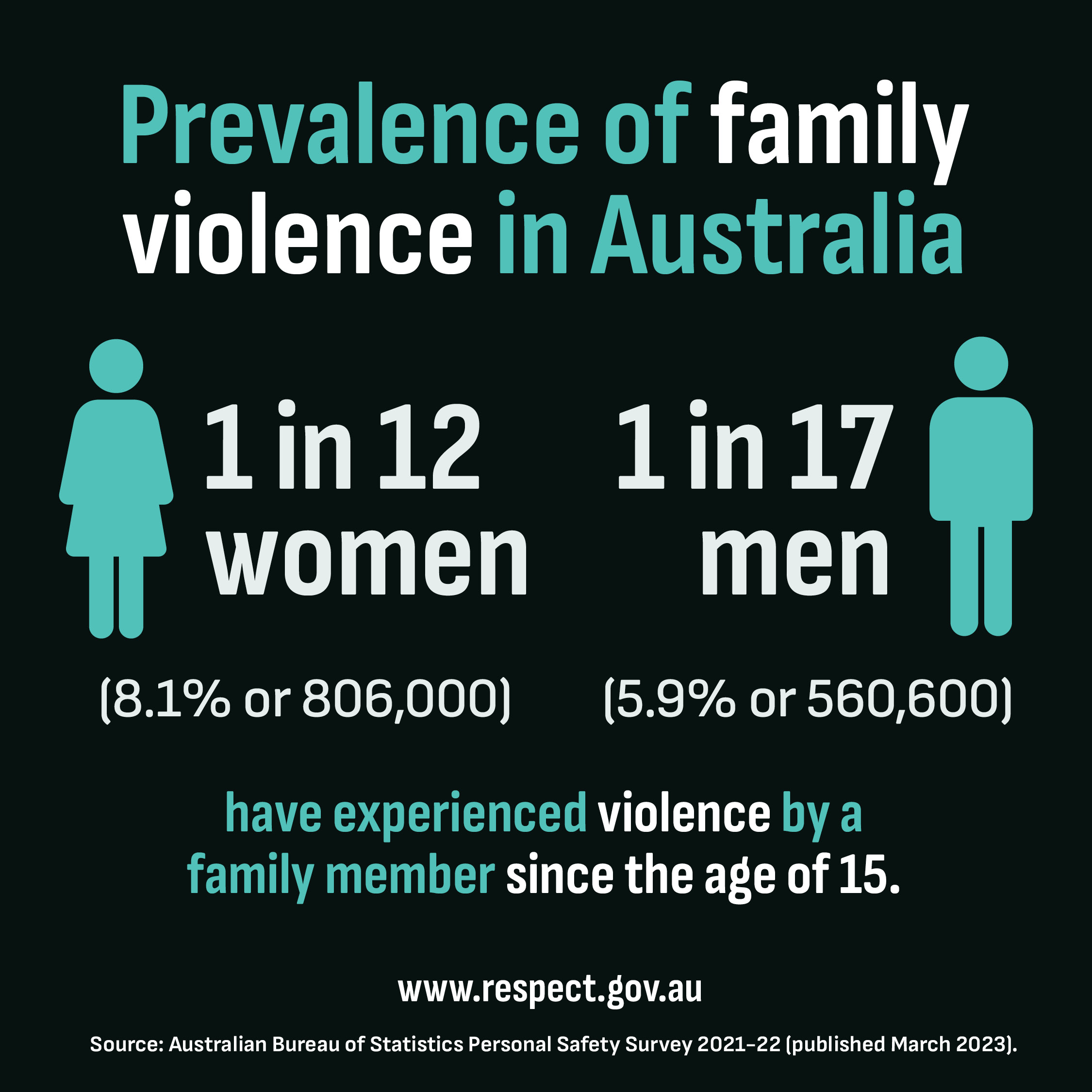 Prevalence of family violence in Australia

1 in 12 women

(8.1% or 806,000)

1 in 17 men

(5.9% or 560,600)

have experienced violence by a family member since the age of 15.

www.respect.gov.au

Source: Australian Bureau of Statistics Personal Safety Survey 2021–22 (published March 2023).