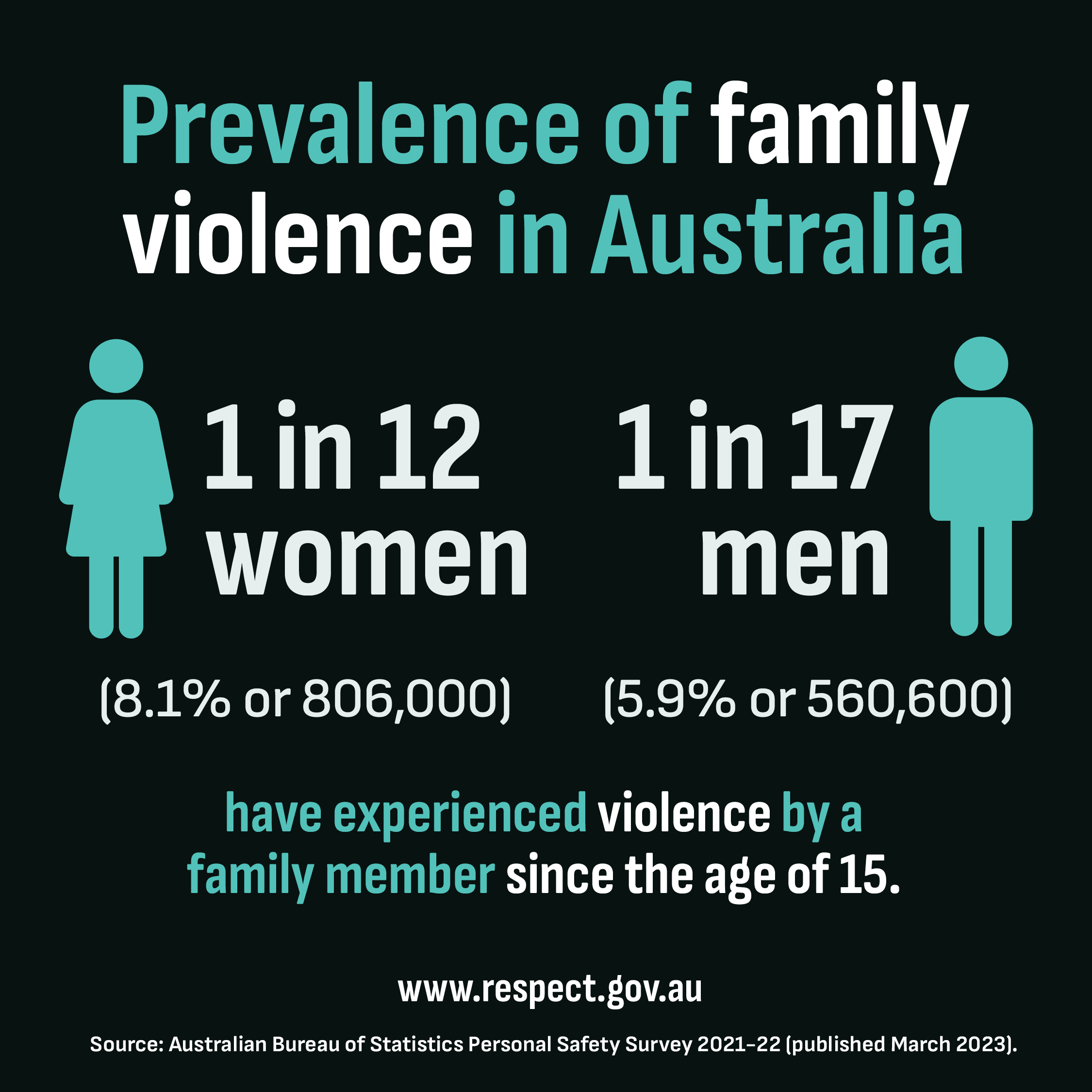 Prevalence of family violence in Australia

1 in 12 women

(8.1% or 806,000)

1 in 17 men

(5.9% or 560,600)

have experienced violence by a family member since the age of 15.

www.respect.gov.au

Source: Australian Bureau of Statistics Personal Safety Survey 2021–22 (published March 2023).