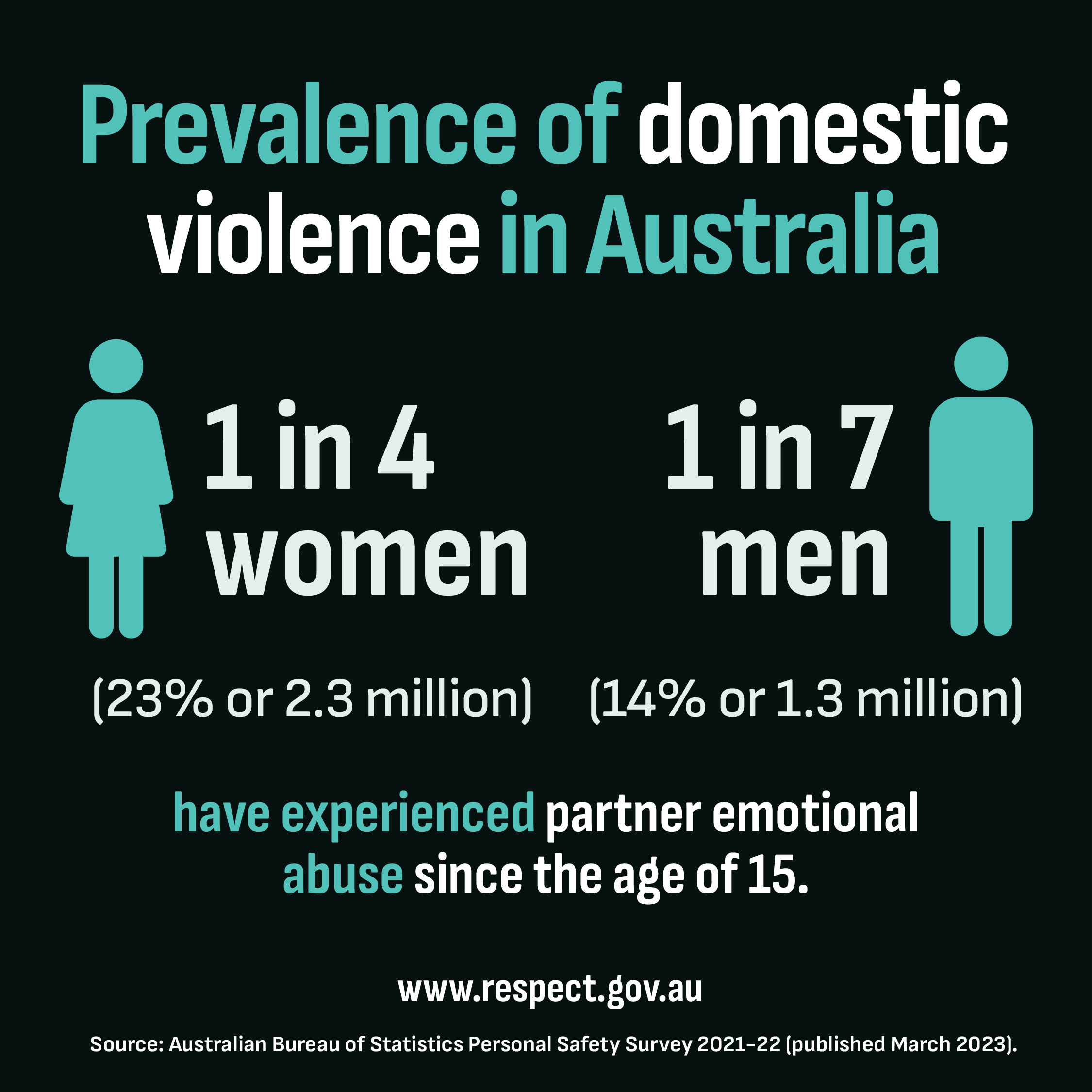 Prevalence of domestic violence in Australia

1 in 4 women

(23% or 2.3 million)

1 in 7 men

(14% or 1.3 million)

have experienced partner emotional abuse since the age of 15.

www.respect.gov.au

Source: Australian Bureau of Statistics Personal Safety Survey 2021–22 (published March 2023).