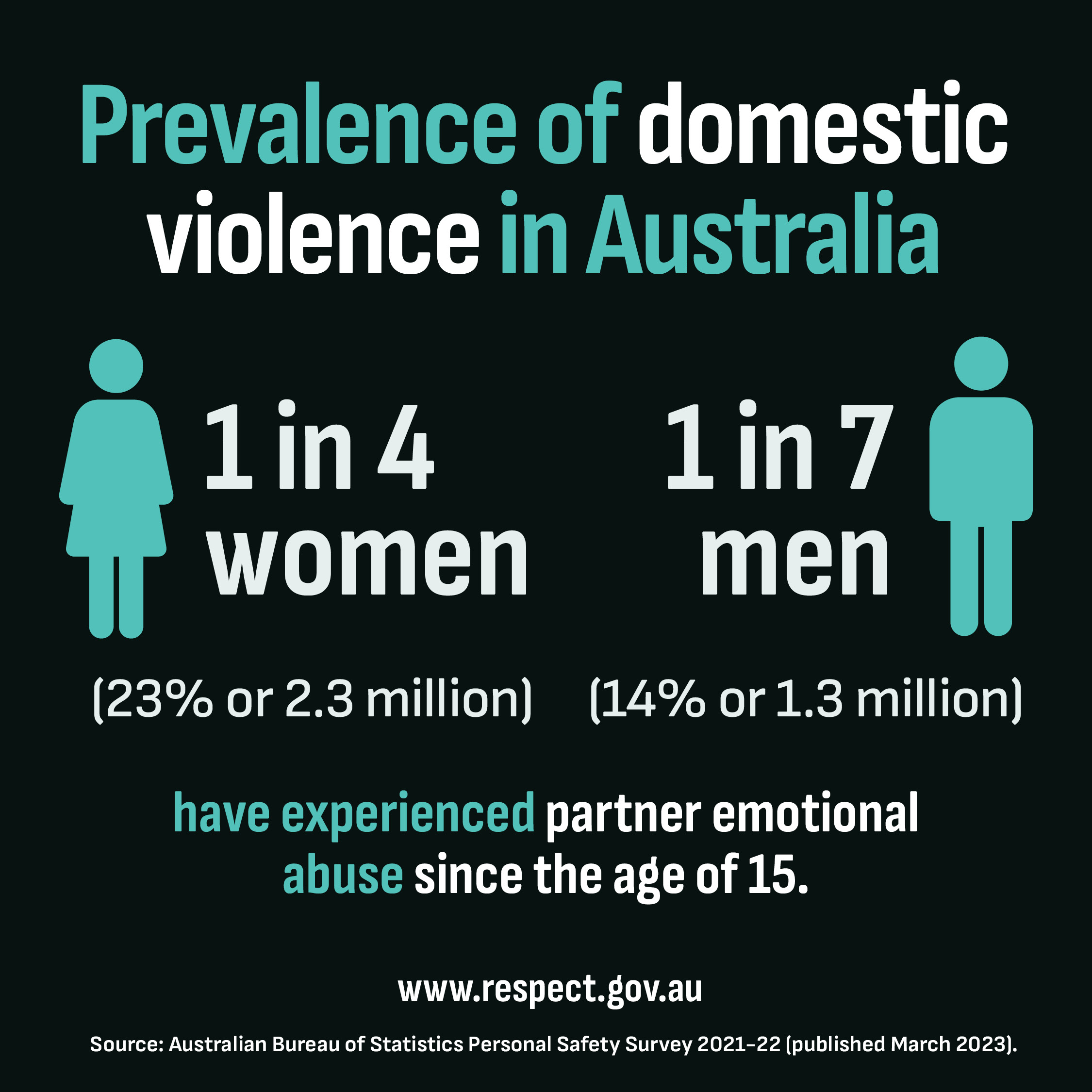 Prevalence of domestic violence in Australia

1 in 4 women

(23% or 2.3 million)

1 in 7 men

(14% or 1.3 million)

have experienced partner emotional abuse since the age of 15.

www.respect.gov.au

Source: Australian Bureau of Statistics Personal Safety Survey 2021–22 (published March 2023).