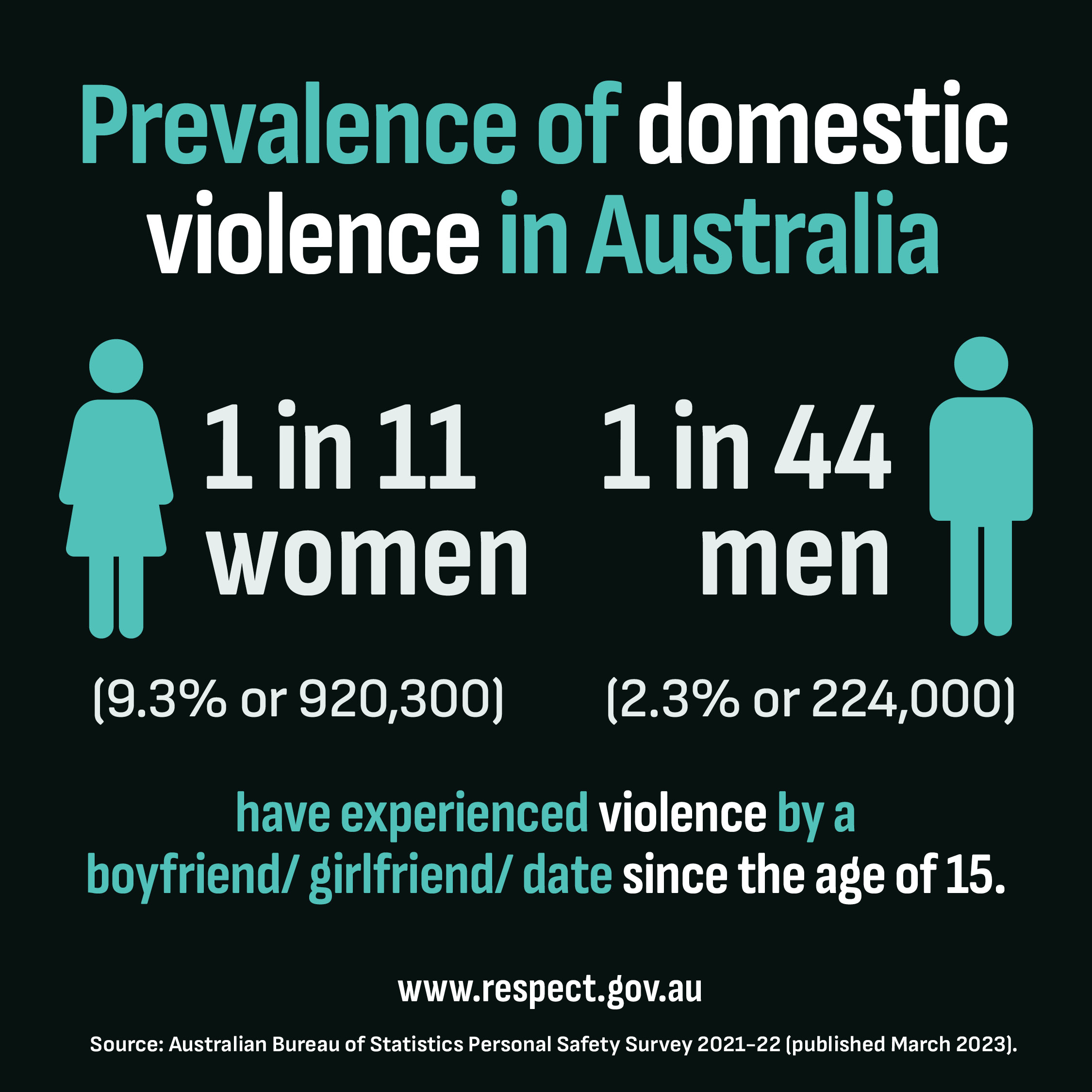 Prevalence of domestic violence in Australia

1 in 11 women

(9.3% or 920,300)

1 in 44 men

(2.3% or 224,000)

have experienced violence by a boyfriend/ girlfriend/ date since the age of 15.

www.respect.gov.au

Source: Australian Bureau of Statistics Personal Safety Survey 2021–22 (published March 2023).